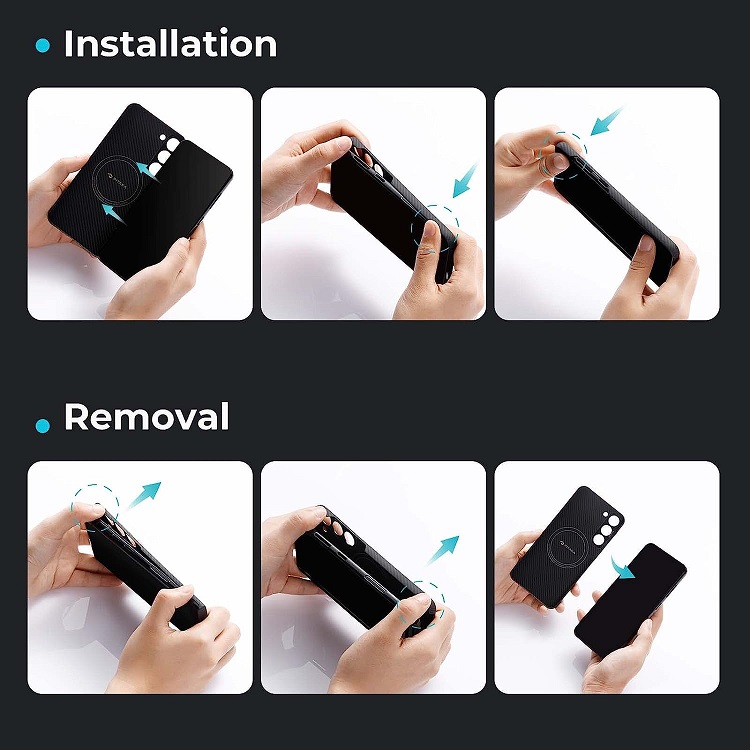 Installation

Removal