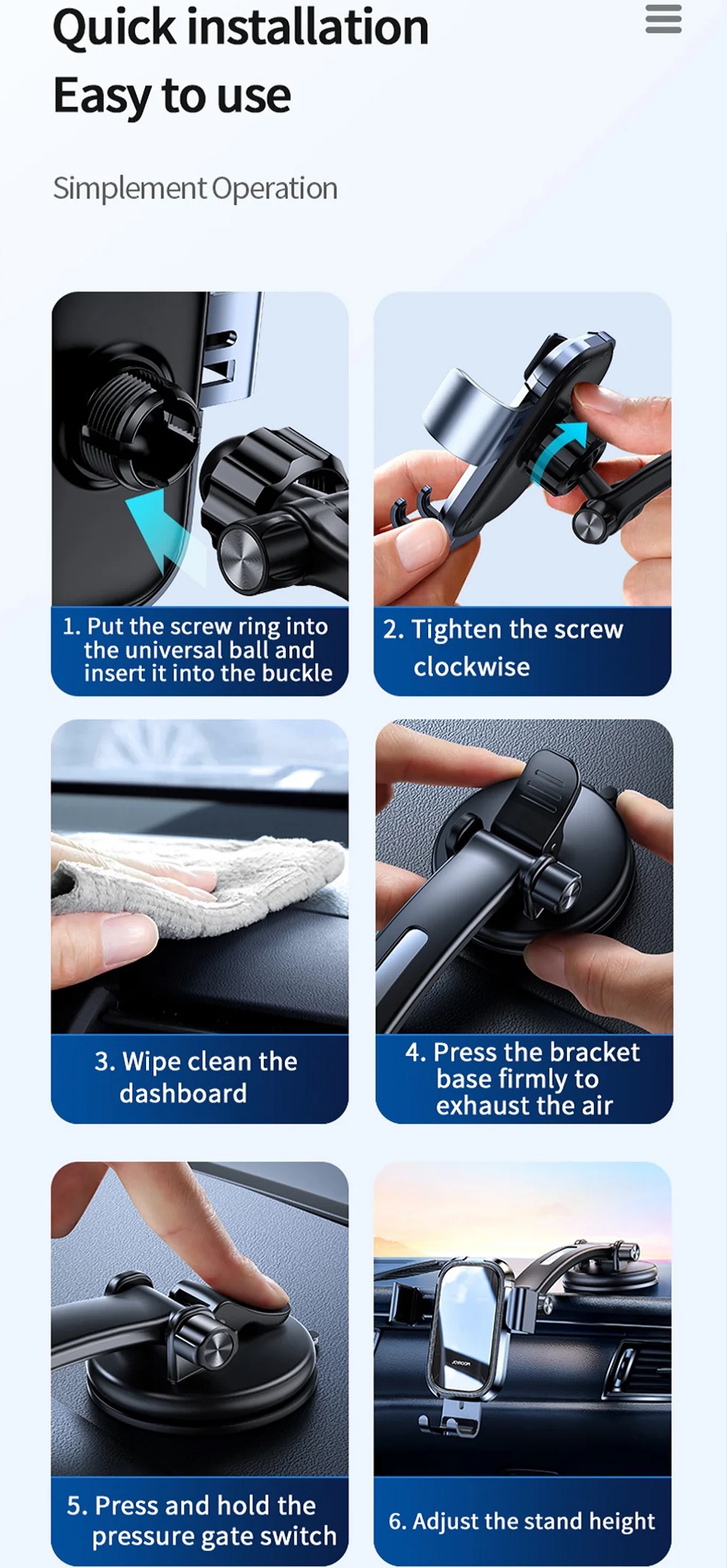 Quick installation
Easy to use

Simplement Operation

1. Put the screw ring into the universal ball and insert it into the buckle

2. Tighten the screw clockwise

3. Wipe clean the dashboard

4. Press the bracket base firmly to exhaust the air

5. Press and hold the pressure gate switch

JOYROOM

6. Adjust the stand height