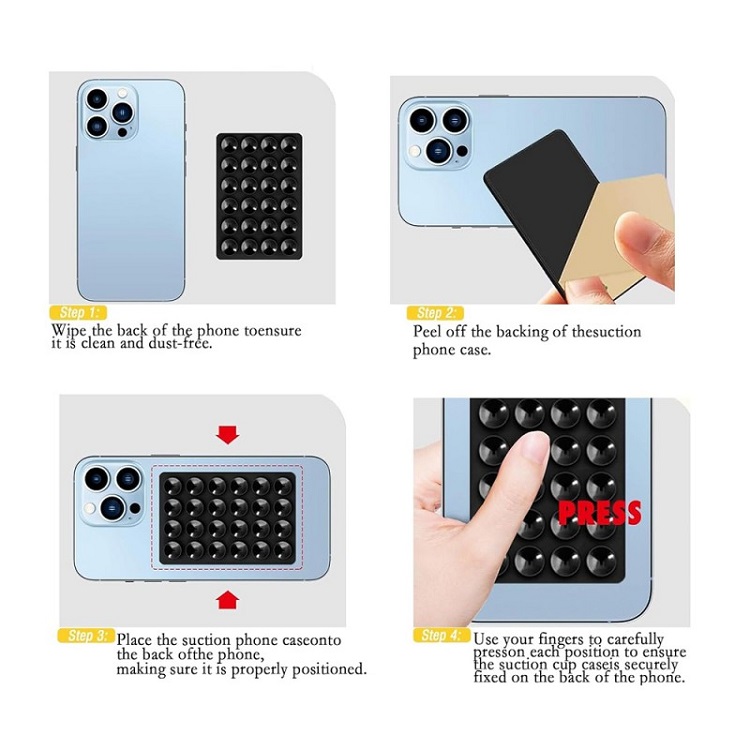 Step 1:
Wipe the back of the phone toensure it is clean and dust-free.

Step 2:
Peel off the backing of thesuction phone case.

Step 3:
Place the suction phone caseonto the back ofthe phone, making sure it is properly positioned.

PRESS

Step 4:
Use your fingers to carefully presson each position to ensure the suction cup caseis securely fixed on the back of the phone.