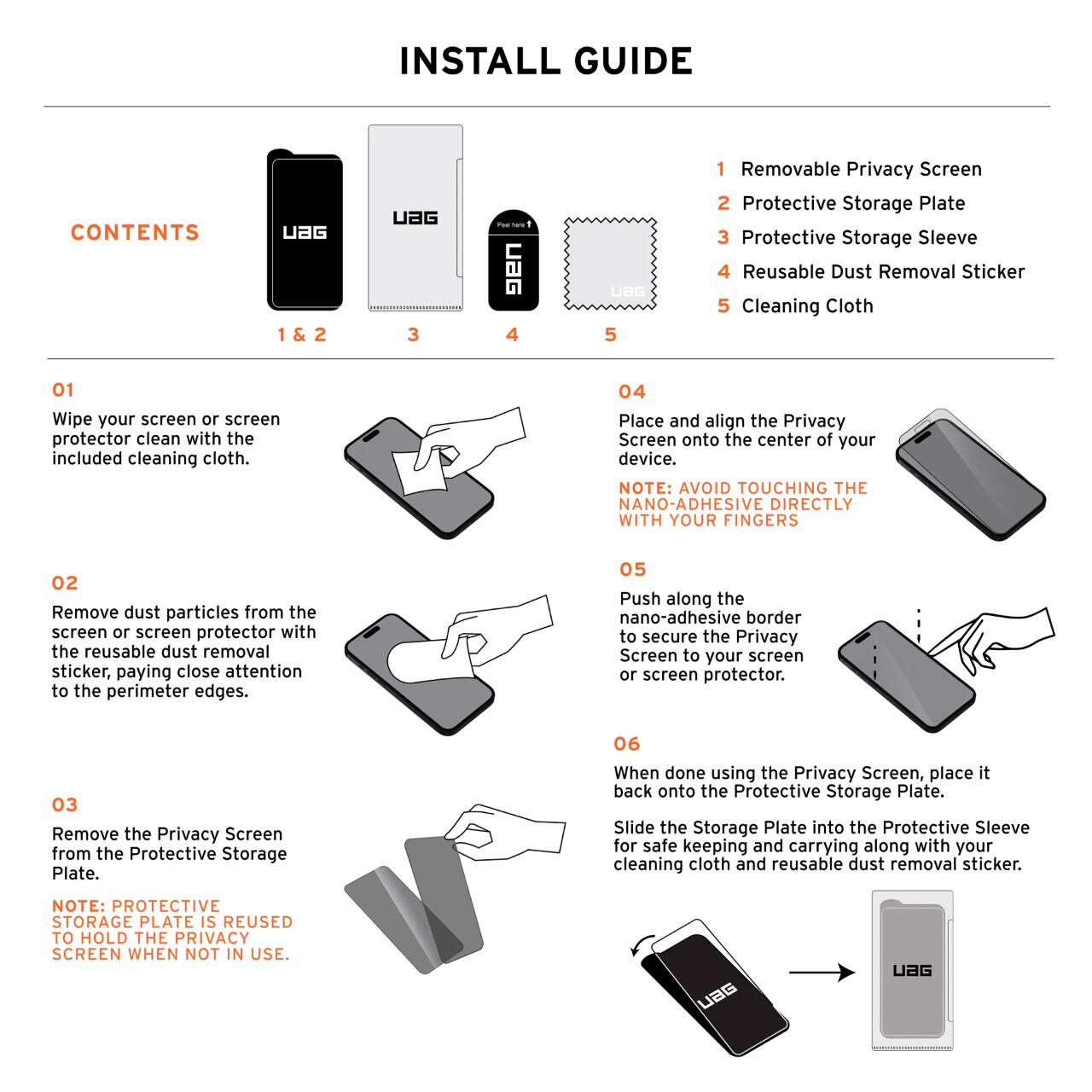 INSTALL GUIDE

CONTENTS

UAG

UAG

Peel here

UAG

UAG

1 & 2

3

4

5

1 Removable Privacy Screen
2 Protective Storage Plate
3 Protective Storage Sleeve
4 Reusable Dust Removal Sticker
5 Cleaning Cloth

01

Wipe your screen or screen protector clean with the included cleaning cloth.

02

Remove dust particles from the screen or screen protector with the reusable dust removal sticker, paying close attention to the perimeter edges.

03

Remove the Privacy Screen from the Protective Storage Plate.

NOTE: PROTECTIVE STORAGE PLATE IS REUSED TO HOLD THE PRIVACY SCREEN WHEN NOT IN USE.

04

Place and align the Privacy Screen onto the center of your device.

NOTE: AVOID TOUCHING THE NANO-ADHESIVE DIRECTLY WITH YOUR FINGERS

05

Push along the nano-adhesive border to secure the Privacy Screen to your screen or screen protector.

06

When done using the Privacy Screen, place it back onto the Protective Storage Plate.

Slide the Storage Plate into the Protective Sleeve for safe keeping and carrying along with your cleaning cloth and reusable dust removal sticker.

UAG

UAG