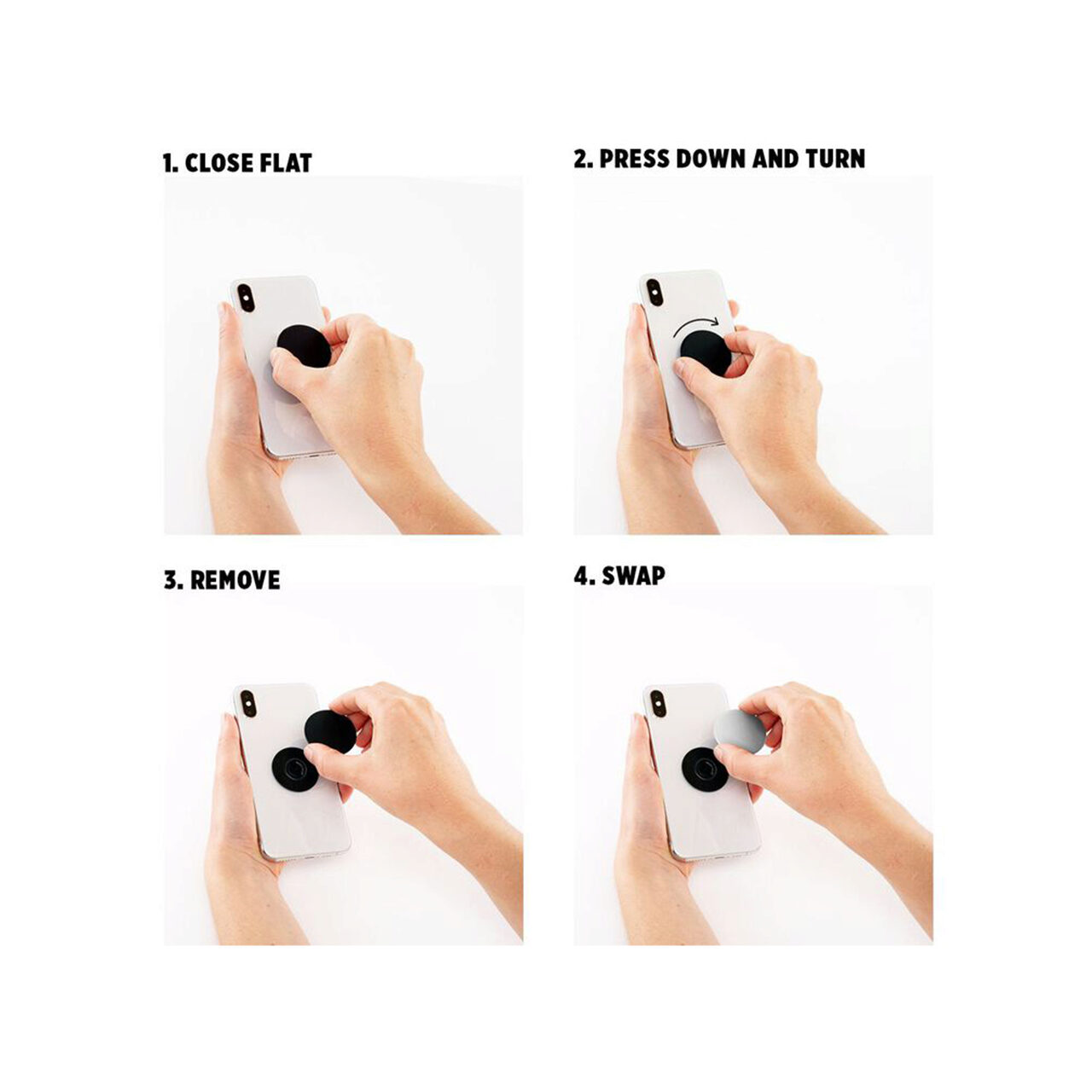 1. CLOSE FLAT

2. PRESS DOWN AND TURN

3. REMOVE

4. SWAP